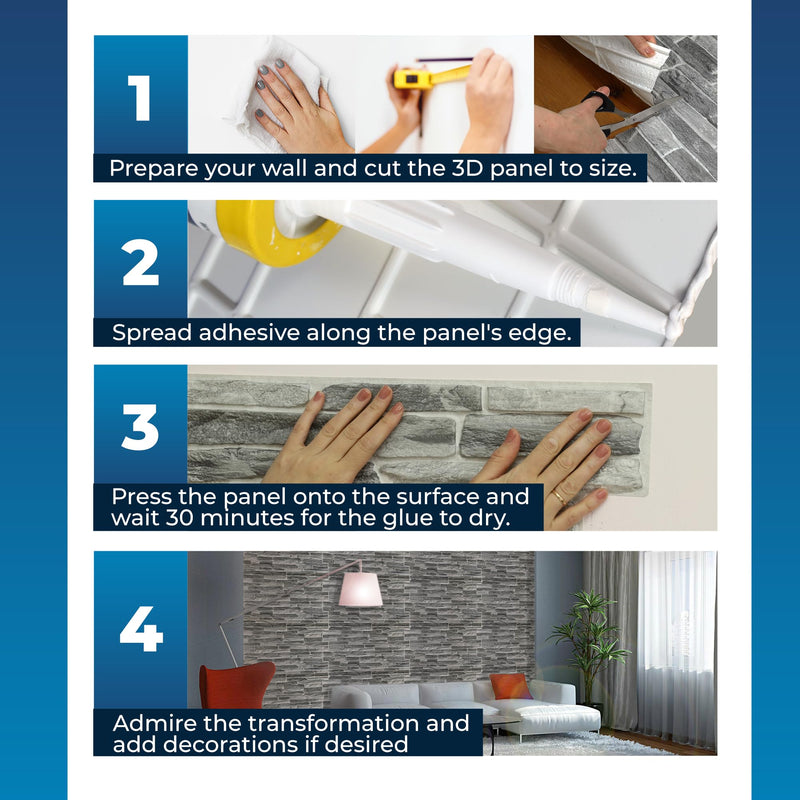 1

Prepare your wall and cut the 3D panel to size.

2

Spread adhesive along the panel's edge.

3

Press the panel onto the surface and wait 30 minutes for the glue to dry.

4

Admire the transformation and add decorations if desired